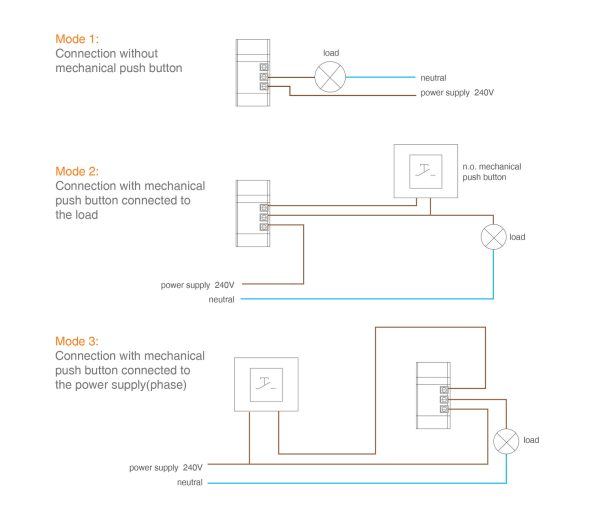 Mode 1:
Connection without mechanical push button

load

neutral

power supply 240V

Mode 2:
Connection with mechanical push button connected to the load

n.o. mechanical push button

load

power supply 240V

neutral

Mode 3:
Connection with mechanical push button connected to the power supply(phase)

load

power supply 240V

neutral